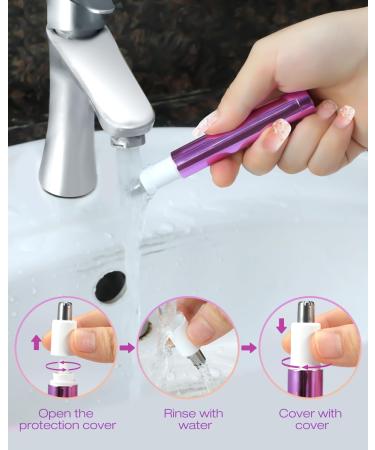 Open the protection cover

Rinse with water

Cover with cover