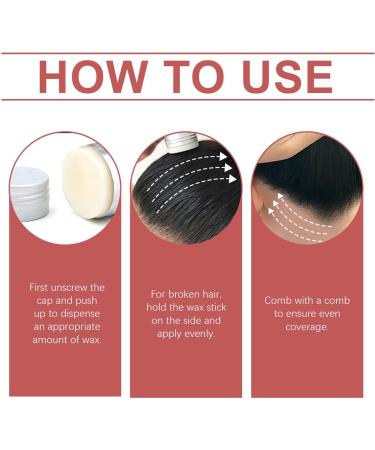 HOW TO USE

First unscrew the cap and push up to dispense an appropriate amount of wax.

For broken hair, hold the wax stick on the side and apply evenly.

Comb with a comb to ensure even coverage.