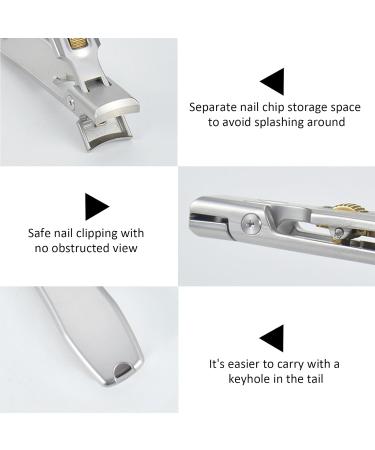 Separate nail chip storage space to avoid splashing around

Safe nail clipping with no obstructed view

It's easier to carry with a keyhole in the tail