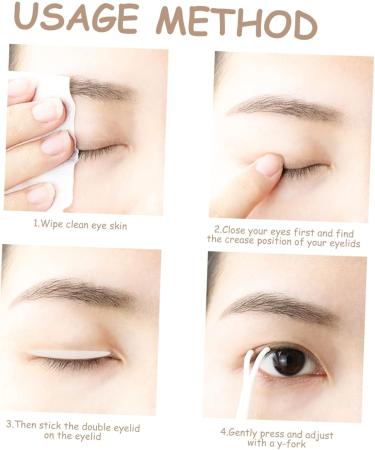 USAGE METHOD

1.Wipe clean eye skin

2.Close your eyes first and find the crease position of your eyelids

3.Then stick the double eyelid on the eyelid

4.Gently press and adjust with a y-fork