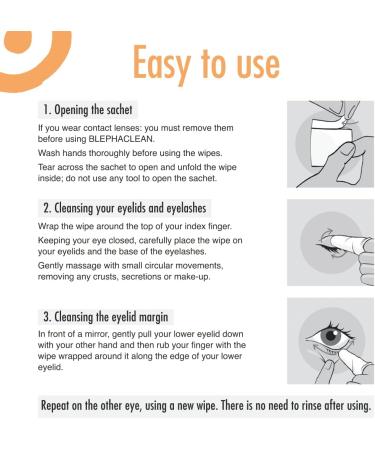 Easy to use

1. Opening the sachet

If you wear contact lenses: you must remove them before using BLEPHACLEAN.

Wash hands thoroughly before using the wipes.

Tear across the sachet to open and unfold the wipe inside; do not use any tool to open the sachet.

2. Cleansing your eyelids and eyelashes

Wrap the wipe around the top of your index finger.

Keeping your eye closed, carefully place the wipe on your eyelids and the base of the eyelashes.

Gently massage with small circular movements, removing any crusts, secretions or make-up.

3. Cleansing the eyelid margin

In front of a mirror, gently pull your lower eyelid down with your other hand and then rub your finger with the wipe wrapped around it along the edge of your lower eyelid.

Repeat on the other eye, using a new wipe. There is no need to rinse after using.