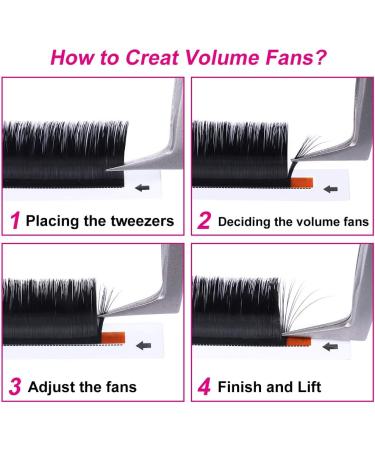 How to Creat Volume Fans?

1 Placing the tweezers

2 Deciding the volume fans

3 Adjust the fans

4 Finish and Lift