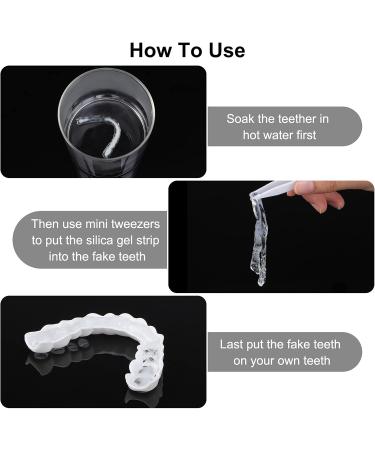 How To Use

Soak the teether in hot water first

Then use mini tweezers to put the silica gel strip into the fake teeth

Last put the fake teeth on your own teeth