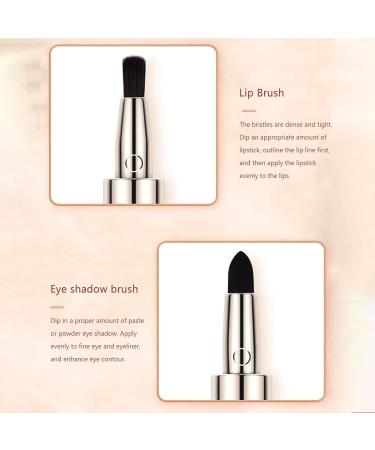 Lip Brush

The bristles are dense and tight. Dip an appropriate amount of lipstick, outline the lip line first, and then apply the lipstick evenly to the lips

Eye shadow brush

Dip in a proper amount of paste or powder eye shadow. Apply evenly to fine eye and eyeliner, and enhance eye contour.