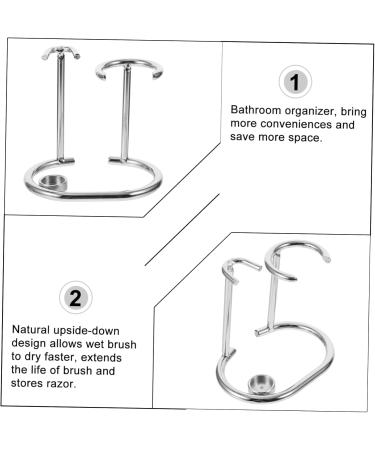 1

Bathroom organizer, bring more conveniences and save more space.

2

Natural upside-down design allows wet brush to dry faster, extends the life of brush and stores razor.