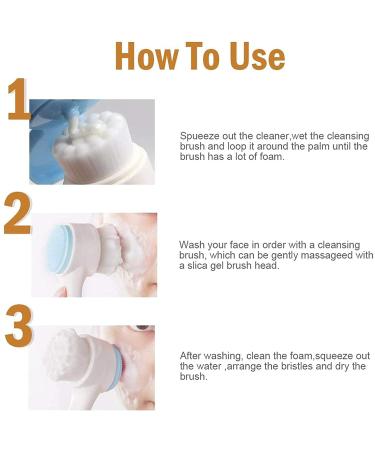 How To Use

1

Spueeze out the cleaner,wet the cleansing brush and loop it around the palm until the brush has a lot of foam.

2

Wash your face in order with a cleansing brush, which can be gently massageed with a slica gel brush head.

3

After washing, clean the foam,squeeze out the water ,arrange the bristles and dry the brush.