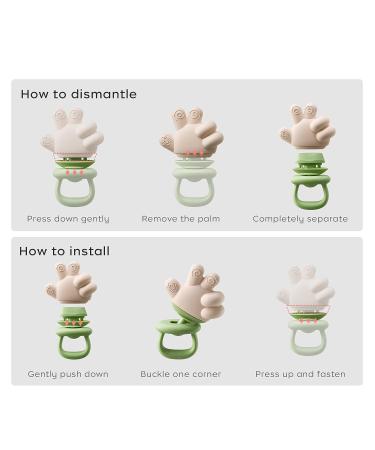 How to dismantle

Press down gently

Remove the palm

Completely separate

How to install

Gently push down

Buckle one corner

Press up and fasten