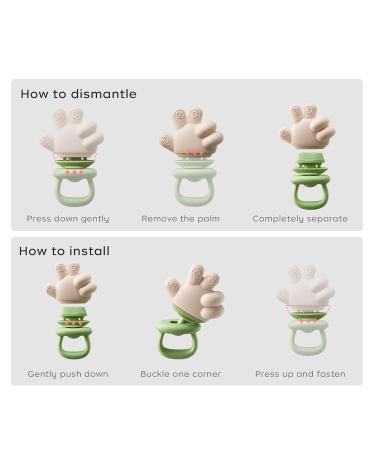 How to dismantle

Press down gently

Remove the palm

Completely separate

How to install

Gently push down

Buckle one corner

Press up and fasten