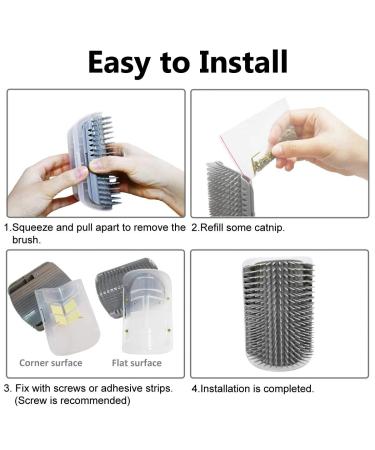 Easy to Install

1.Squeeze and pull apart to remove the brush.

2.Refill some catnip.

Corner surface

Flat surface

3. Fix with screws or adhesive strips. (Screw is recommended)

4.Installation is completed.