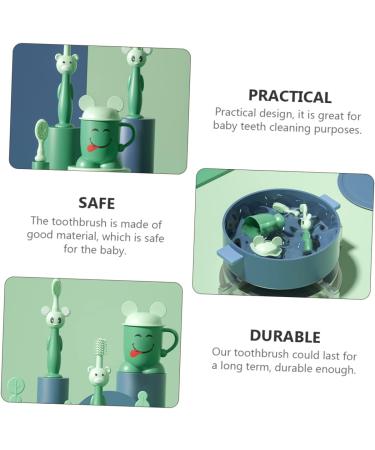 PRACTICAL
Practical design, it is great for baby teeth cleaning purposes.

SAFE
The toothbrush is made of good material, which is safe for the baby.

DURABLE
Our toothbrush could last for a long term, durable enough.