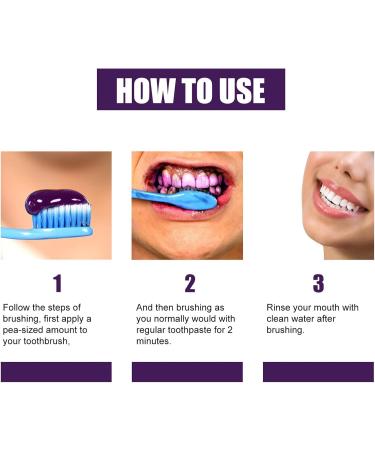 HOW TO USE

1

Follow the steps of brushing, first apply a pea-sized amount to your toothbrush,

2

And then brushing as you normally would with regular toothpaste for 2 minutes.

3

Rinse your mouth with clean water after brushing.