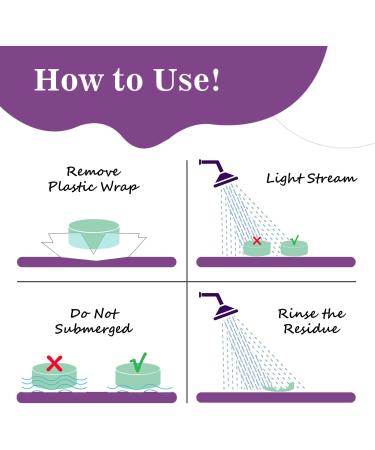 How to Use!

Remove Plastic Wrap

Light Stream

Do Not Submerged

Rinse the Residue