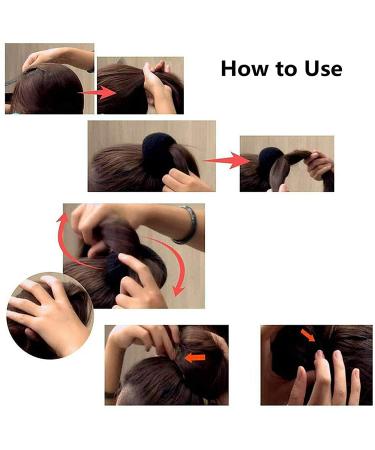 How to Use