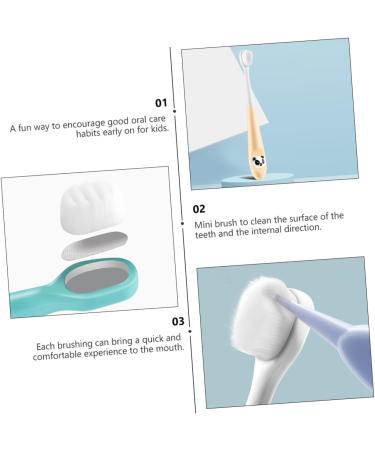 01

A fun way to encourage good oral care habits early on for kids.

02

Mini brush to clean the surface of the teeth and the internal direction.

03

Each brushing can bring a quick and comfortable experience to the mouth.