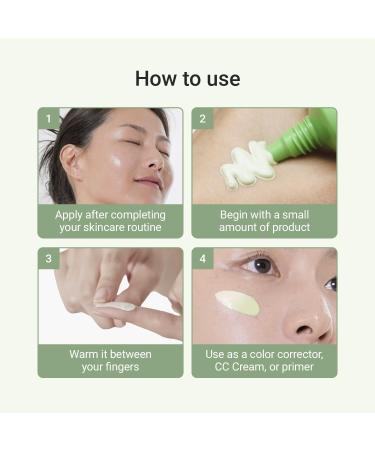 How to use

1

Apply after completing your skincare routine

2

Begin with a small amount of product

3

Warm it between your fingers

4

Use as a color corrector, CC Cream, or primer