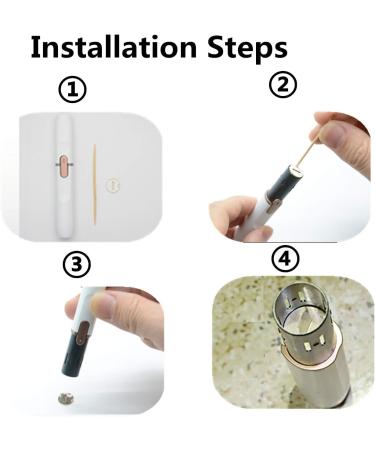 Installation Steps

①

②

③

④