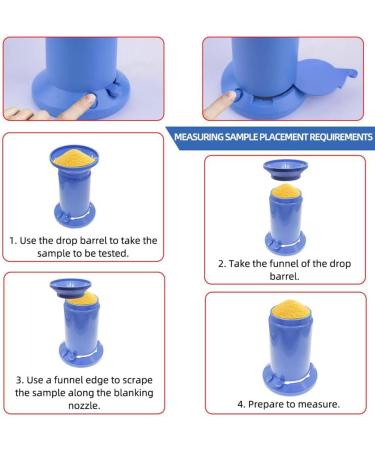 MEASURING SAMPLE PLACEMENT REQUIREMENTS

1. Use the drop barrel to take the sample to be tested.

2. Take the funnel of the drop barrel.

3. Use a funnel edge to scrape the sample along the blanking nozzle.

4. Prepare to measure.