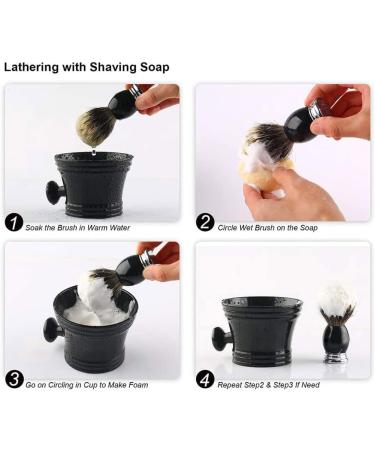 Lathering with Shaving Soap

1 Soak the Brush in Warm Water

2 Circle Wet Brush on the Soap

3 Go on Circling in Cup to Make Foam

4 Repeat Step2 & Step3 If Need