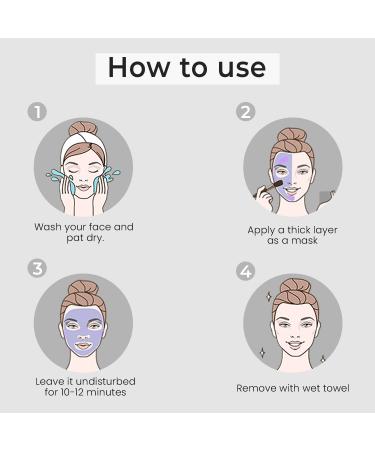 How to use

1

Wash your face and pat dry.

2

Apply a thick layer as a mask

3

Leave it undisturbed for 10-12 minutes

4

Remove with wet towel