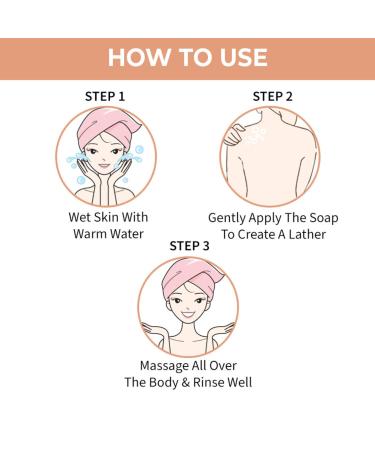 HOW TO USE

STEP 1

Wet Skin With Warm Water

STEP 2

Gently Apply The Soap To Create A Lather

STEP 3

Massage All Over The Body & Rinse Well