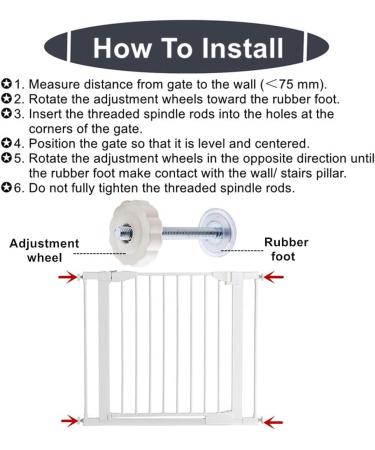 How To Install

✪1. Measure distance from gate to the wall (<75 mm).
✪2. Rotate the adjustment wheels toward the rubber foot.
✪3. Insert the threaded spindle rods into the holes at the corners of the gate.
✪4. Position the gate so that it is level and centered.
✪5. Rotate the adjustment wheels in the opposite direction until the rubber foot make contact with the wall/ stairs pillar.
✪6. Do not fully tighten the threaded spindle rods.

Adjustment wheel

Rubber foot