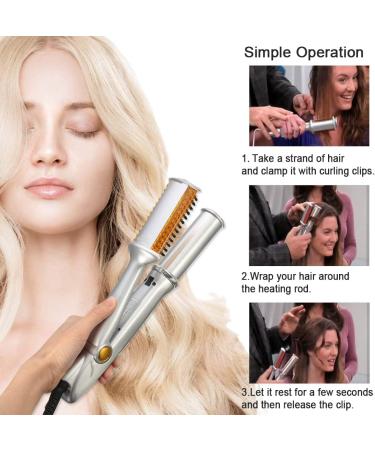 Simple Operation

1. Take a strand of hair and clamp it with curling clips.

2.Wrap your hair around the heating rod.

3.Let it rest for a few seconds and then release the clip.