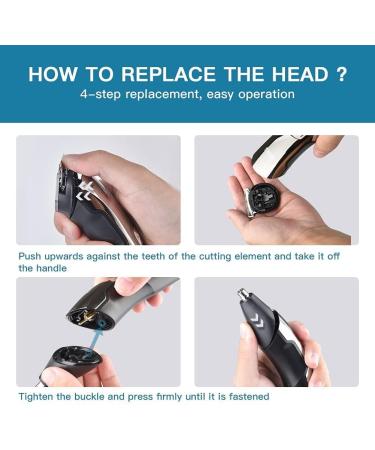 HOW TO REPLACE THE HEAD ?
4-step replacement, easy operation

Push upwards against the teeth of the cutting element and take it off the handle

Tighten the buckle and press firmly until it is fastened