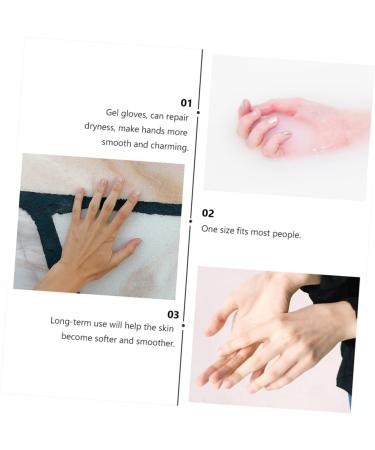 01
Gel gloves, can repair dryness, make hands more smooth and charming.

02
One size fits most people.

03
Long-term use will help the skin become softer and smoother.