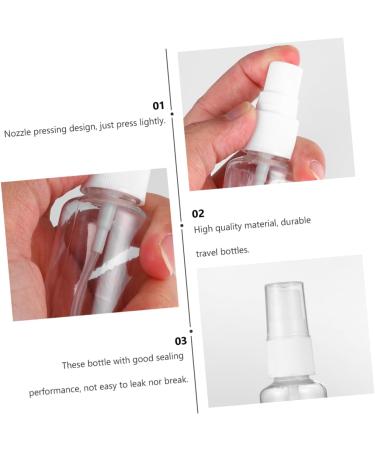 01

Nozzle pressing design, just press lightly.

02

High quality material, durable

travel bottles.

03

These bottle with good sealing

performance, not easy to leak nor break.