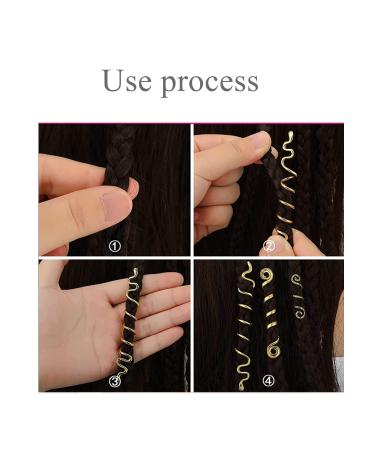 Use process

①

②

③

④