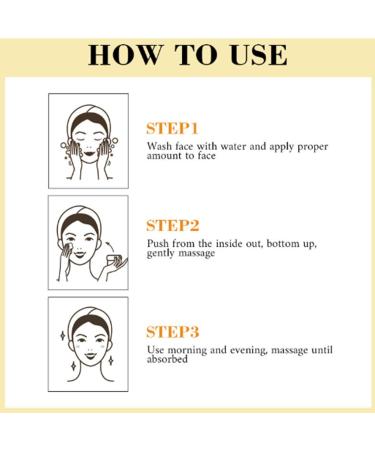 HOW TO USE

STEP1
Wash face with water and apply proper amount to face

STEP2
Push from the inside out, bottom up, gently massage

STEP3
Use morning and evening, massage until absorbed