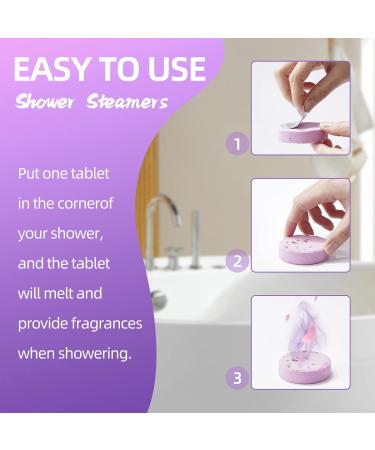 EASY TO USE
Shower Steamers

Put one tablet in the cornerof your shower, and the tablet will melt and provide fragrances when showering.

1

2

3