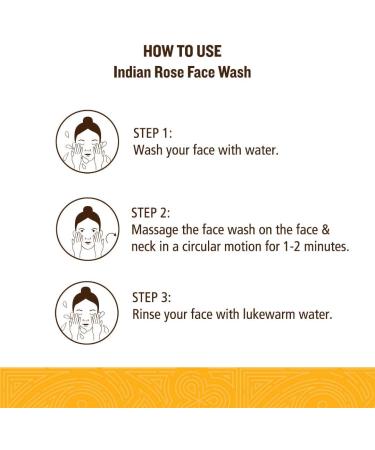 HOW TO USE
Indian Rose Face Wash

STEP 1:
Wash your face with water.

STEP 2:
Massage the face wash on the face & neck in a circular motion for 1-2 minutes.

STEP 3:
Rinse your face with lukewarm water.