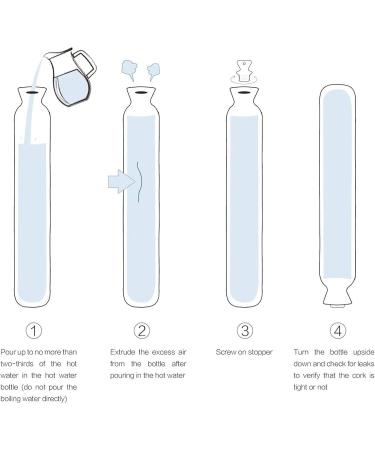 1

Pour up to no more than two-thirds of the hot water in the hot water bottle (do not pour the boiling water directly)

2

Extrude the excess air from the bottle after pouring in the hot water

3

Screw on stopper

4

Turn the bottle upside down and check for leaks to verify that the cork is tight or not