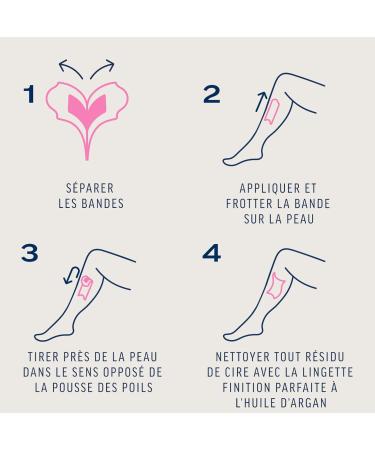 1

SÉPARER LES BANDES

2

APPLIQUER ET FROTTER LA BANDE SUR LA PEAU

3

TIRER PRÈS DE LA PEAU DANS LE SENS OPPOSÉ DE LA POUSSE DES POILS

4

NETTOYER TOUT RÉSIDU DE CIRE AVEC LA LINGETTE FINITION PARFAITE À L'HUILE D'ARGAN