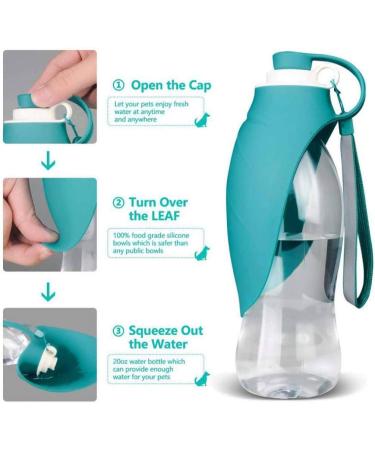 ① Open the Cap

Let your pets enjoy fresh water at anytime and anywhere

② Turn Over the LEAF

100% food grade silicone bowls which is safer than any public bowls

③ Squeeze Out the Water

20oz water bottle which can provide enough water for your pets