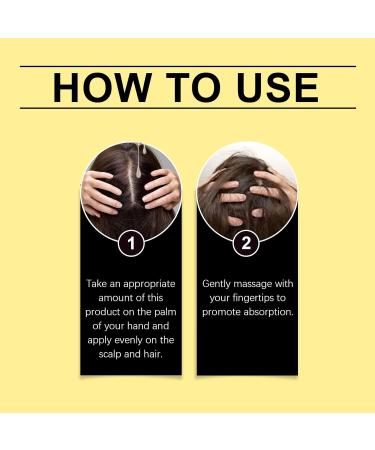 HOW TO USE

1

Take an appropriate amount of this product on the palm of your hand and apply evenly on the scalp and hair.

2

Gently massage with your fingertips to promote absorption.