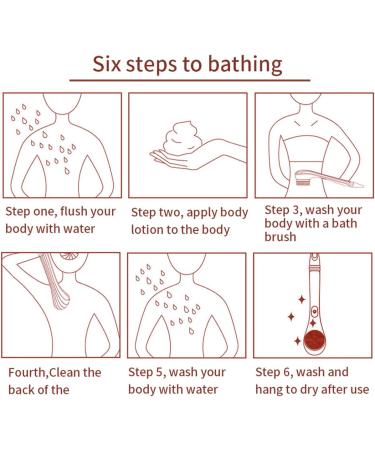 Six steps to bathing

Step one, flush your body with water

Step two, apply body lotion to the body

Step 3, wash your body with a bath brush

Fourth,Clean the back of the

Step 5, wash your body with water

Step 6, wash and hang to dry after use