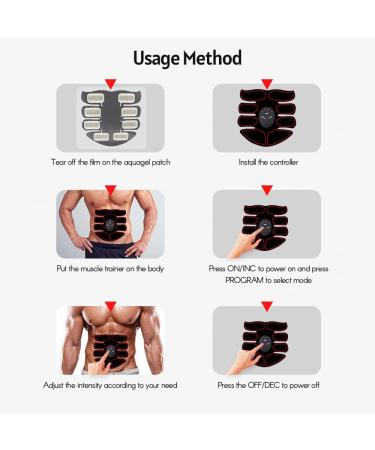 Usage Method

Tear off the film on the aquagel patch

Install the controller

Put the muscle trainer on the body

Press ON/INC to power on and press PROGRAM to select mode

Adjust the intensity according to your need

Press the OFF/DEC to power off