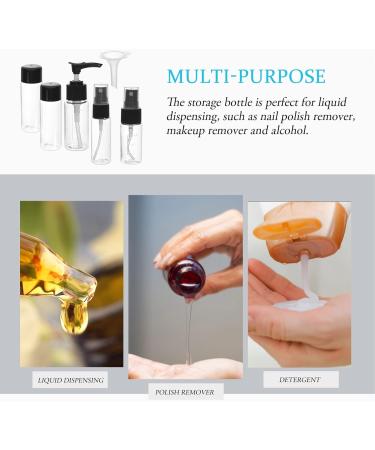 MULTI-PURPOSE

The storage bottle is perfect for liquid dispensing, such as nail polish remover, makeup remover and alcohol.

LIQUID DISPENSING

POLISH REMOVER

DETERGENT