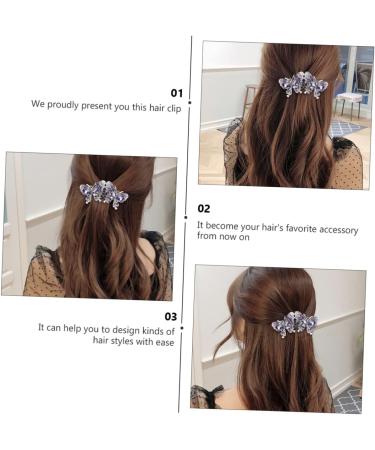 01
We proudly present you this hair clip

02
It become your hair's favorite accessory from now on

03
It can help you to design kinds of hair styles with ease