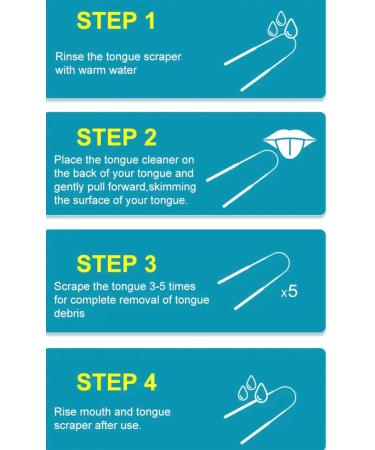 STEP 1

Rinse the tongue scraper with warm water

STEP 2

Place the tongue cleaner on the back of your tongue and gently pull forward,skimming the surface of your tongue.

STEP 3

Scrape the tongue 3-5 times for complete removal of tongue debris

x5

STEP 4

Rise mouth and tongue scraper after use.