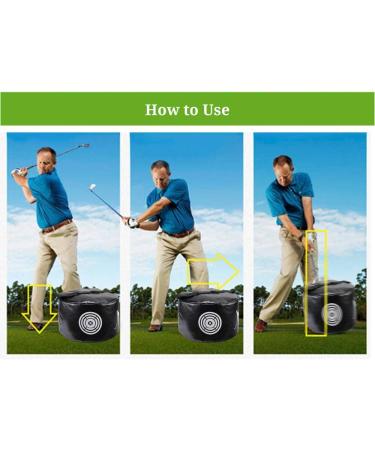 How to Use