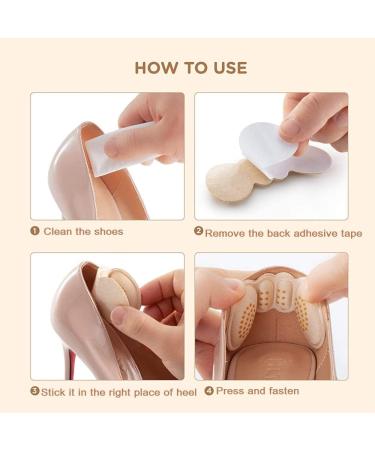 HOW TO USE

❶ Clean the shoes

❷ Remove the back adhesive tape

❸ Stick it in the right place of heel

❹ Press and fasten