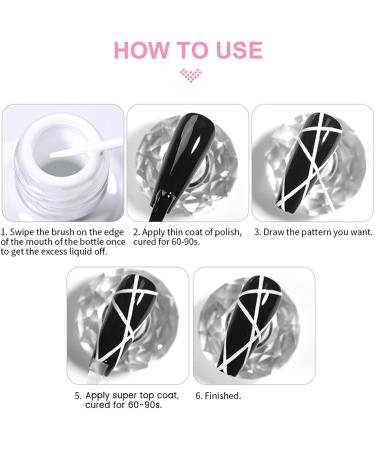 HOW TO USE

1. Swipe the brush on the edge of the mouth of the bottle once to get the excess liquid off.

2. Apply thin coat of polish, cured for 60-90s.

3. Draw the pattern you want.

5. Apply super top coat, cured for 60-90s.

6. Finished.