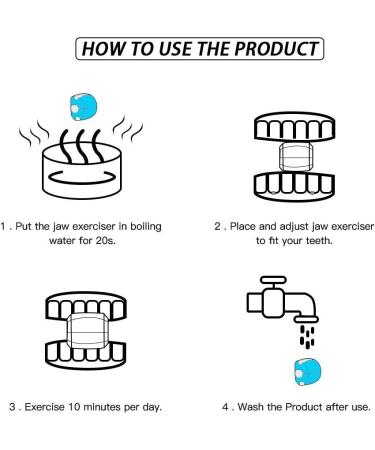 HOW TO USE THE PRODUCT

1 . Put the jaw exerciser in boiling water for 20s.

2 . Place and adjust jaw exerciser to fit your teeth.

3 . Exercise 10 minutes per day.

4 . Wash the Product after use.