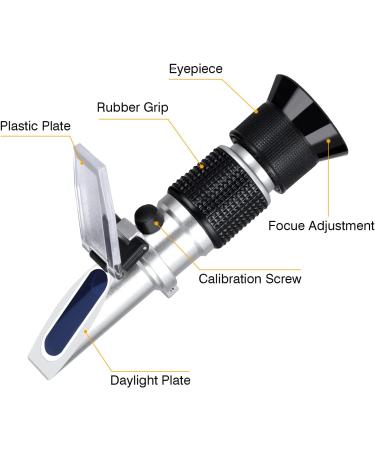 Eyepiece

Rubber Grip

Plastic Plate

Focue Adjustment

Calibration Screw

Daylight Plate