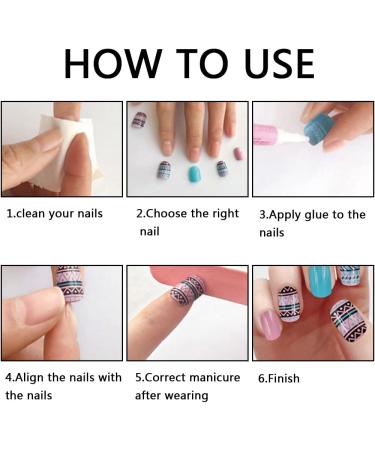 HOW TO USE

1.clean your nails

2.Choose the right nail

3.Apply glue to the nails

4.Align the nails with the nails

5.Correct manicure after wearing

6.Finish