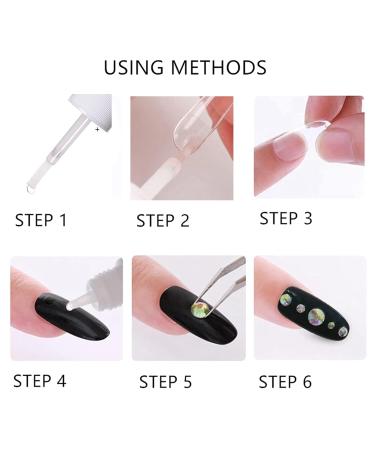 USING METHODS

STEP 1

STEP 2

STEP 3

STEP 4

STEP 5

STEP 6