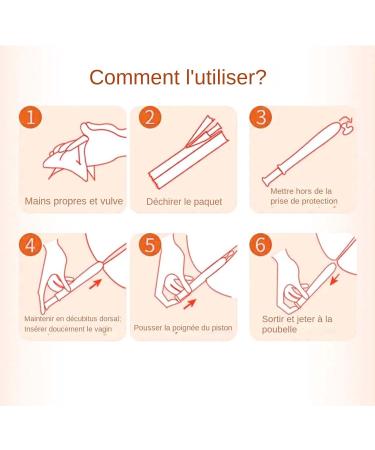 Comment l'utiliser?

1
Mains propres et vulve

2
Déchirer le paquet

3
Mettre hors de la prise de protection

4
Maintenir en décubitus dorsal; Insérer doucement le vagin

5
Pousser la poignée du piston

6
Sortir et jeter à la poubelle